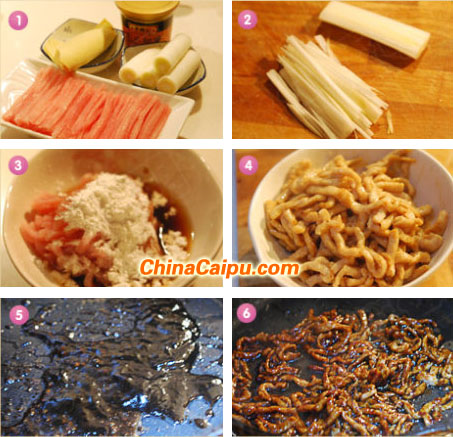 1
2
3
4
ChinaCaipu.com
5
6