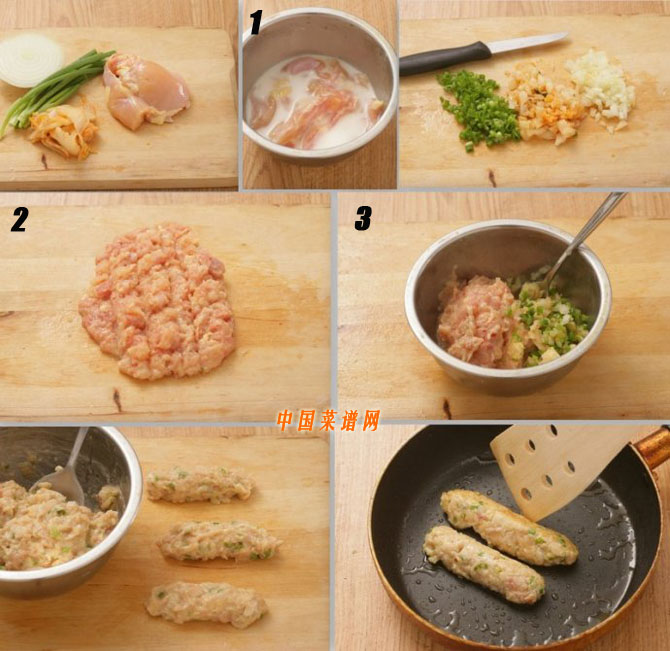 1

2

3

中国菜谱网