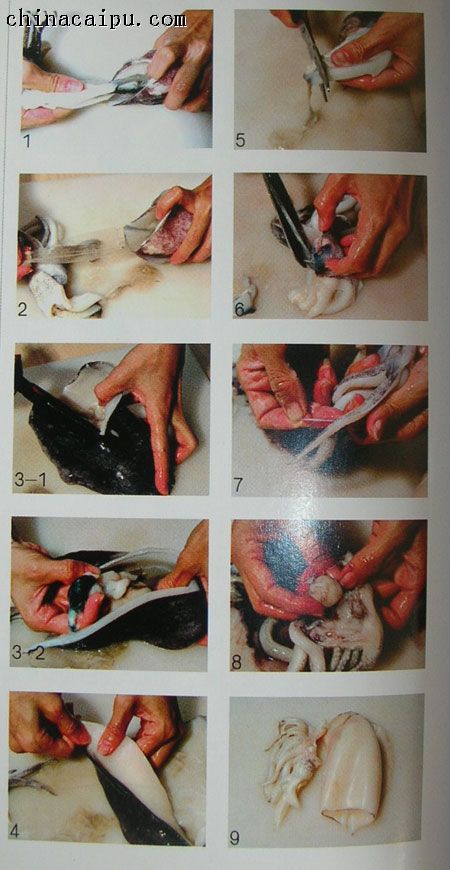 chinacaipu.com

1

2

3-1

3-2

4

5

6

7

8

9