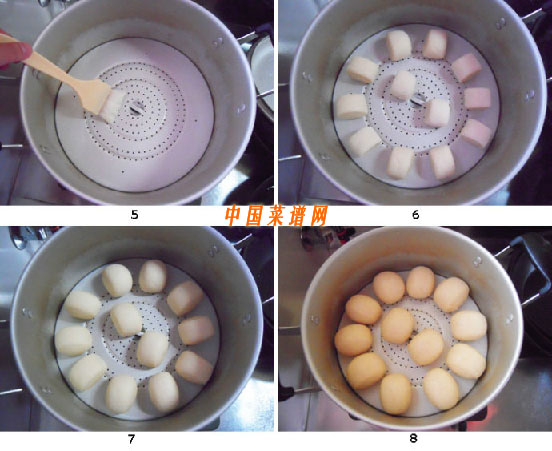 5

中国菜谱网

6

7

8