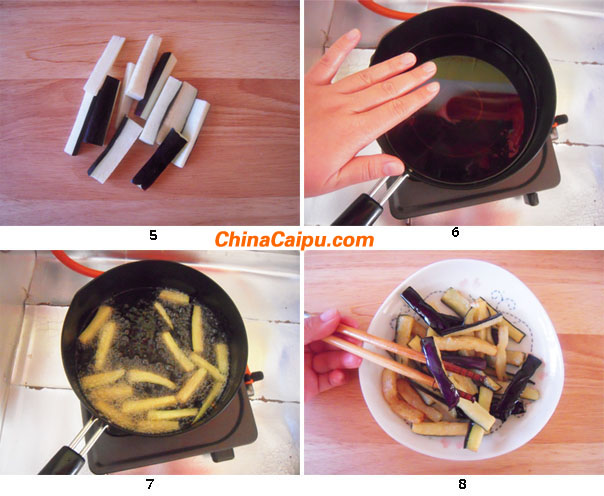 5

6

ChinaCaipu.com

7

8